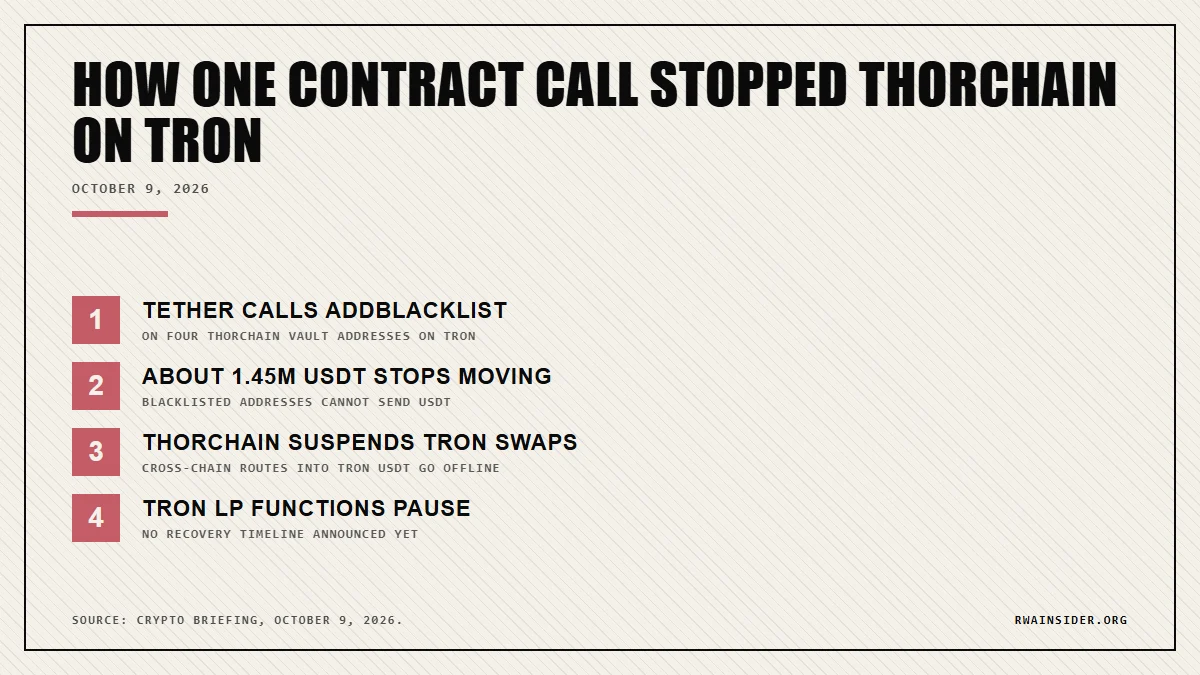 HOW ONE CONTRACT CALL STOPPED THORCHAIN ON TRON

OCTOBER 9, 2026

1
TETHER CALLS ADDBLACKLIST
ON FOUR THORCHAIN VAULT ADDRESSES ON TRON

2
ABOUT 1.45M USDT STOPS MOVING
BLACKLISTED ADDRESSES CANNOT SEND USDT

3
THORCHAIN SUSPENDS TRON SWAPS
CROSS-CHAIN ROUTES INTO TRON USDT GO OFFLINE

4
TRON LP FUNCTIONS PAUSE
NO RECOVERY TIMELINE ANNOUNCED YET

SOURCE: CRYPTO BRIEFING, OCTOBER 9, 2026.

RWAINSIDER.ORG