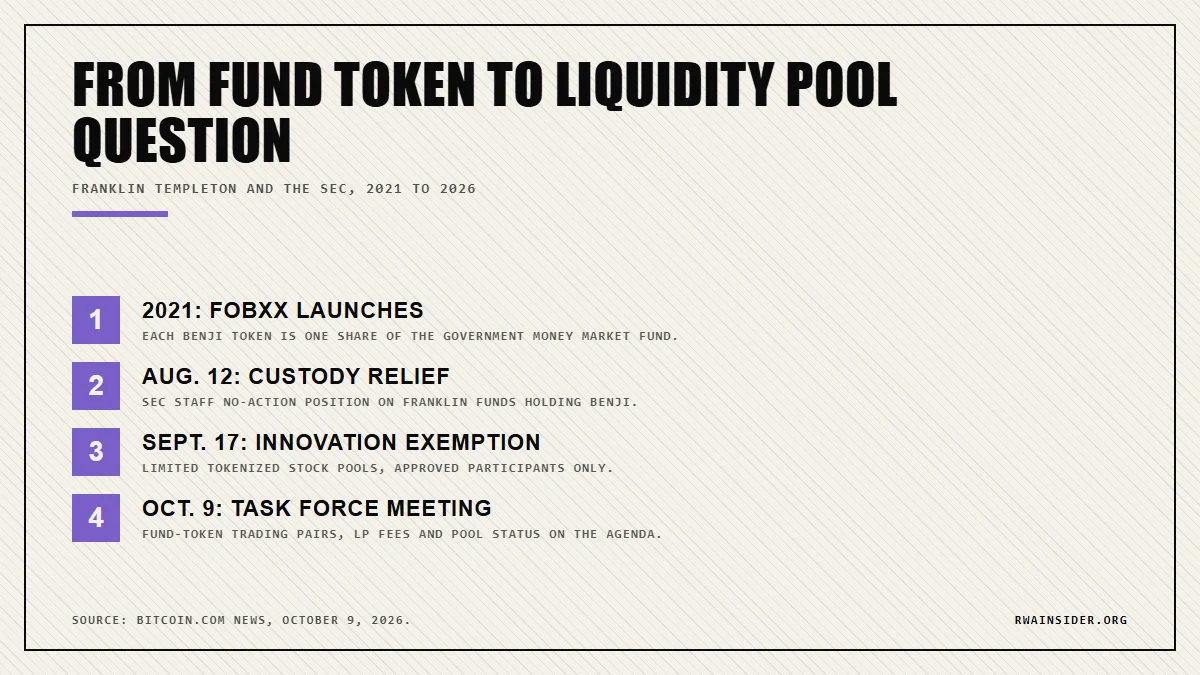 FROM FUND TOKEN TO LIQUIDITY POOL QUESTION

FRANKLIN TEMPLETON AND THE SEC, 2021 TO 2026

1
2021: FOBXX LAUNCHES
EACH BENJI TOKEN IS ONE SHARE OF THE GOVERNMENT MONEY MARKET FUND.

2
AUG. 12: CUSTODY RELIEF
SEC STAFF NO-ACTION POSITION ON FRANKLIN FUNDS HOLDING BENJI.

3
SEPT. 17: INNOVATION EXEMPTION
LIMITED TOKENIZED STOCK POOLS, APPROVED PARTICIPANTS ONLY.

4
OCT. 9: TASK FORCE MEETING
FUND-TOKEN TRADING PAIRS, LP FEES AND POOL STATUS ON THE AGENDA.

SOURCE: BITCOIN.COM NEWS, OCTOBER 9, 2026.

RWAINSIDER.ORG