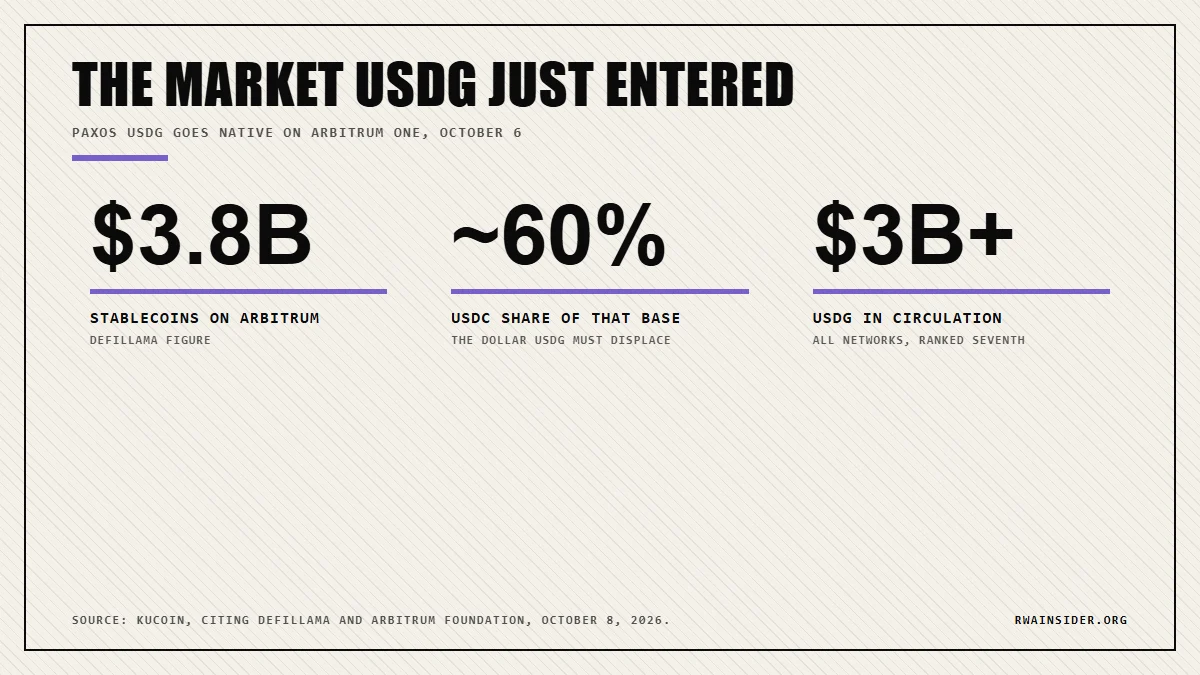 THE MARKET USDG JUST ENTERED

PAXOS USDG GOES NATIVE ON ARBITRUM ONE, OCTOBER 6

$3.8B

STABLECOINS ON ARBITRUM

DEFILLAMA FIGURE

~60%

USDC SHARE OF THAT BASE

THE DOLLAR USDG MUST DISPLACE

$3B+

USDG IN CIRCULATION

ALL NETWORKS, RANKED SEVENTH

SOURCE: KUCOIN, CITING DEFILLAMA AND ARBITRUM FOUNDATION, OCTOBER 8, 2026.

RWAINSIDER.ORG